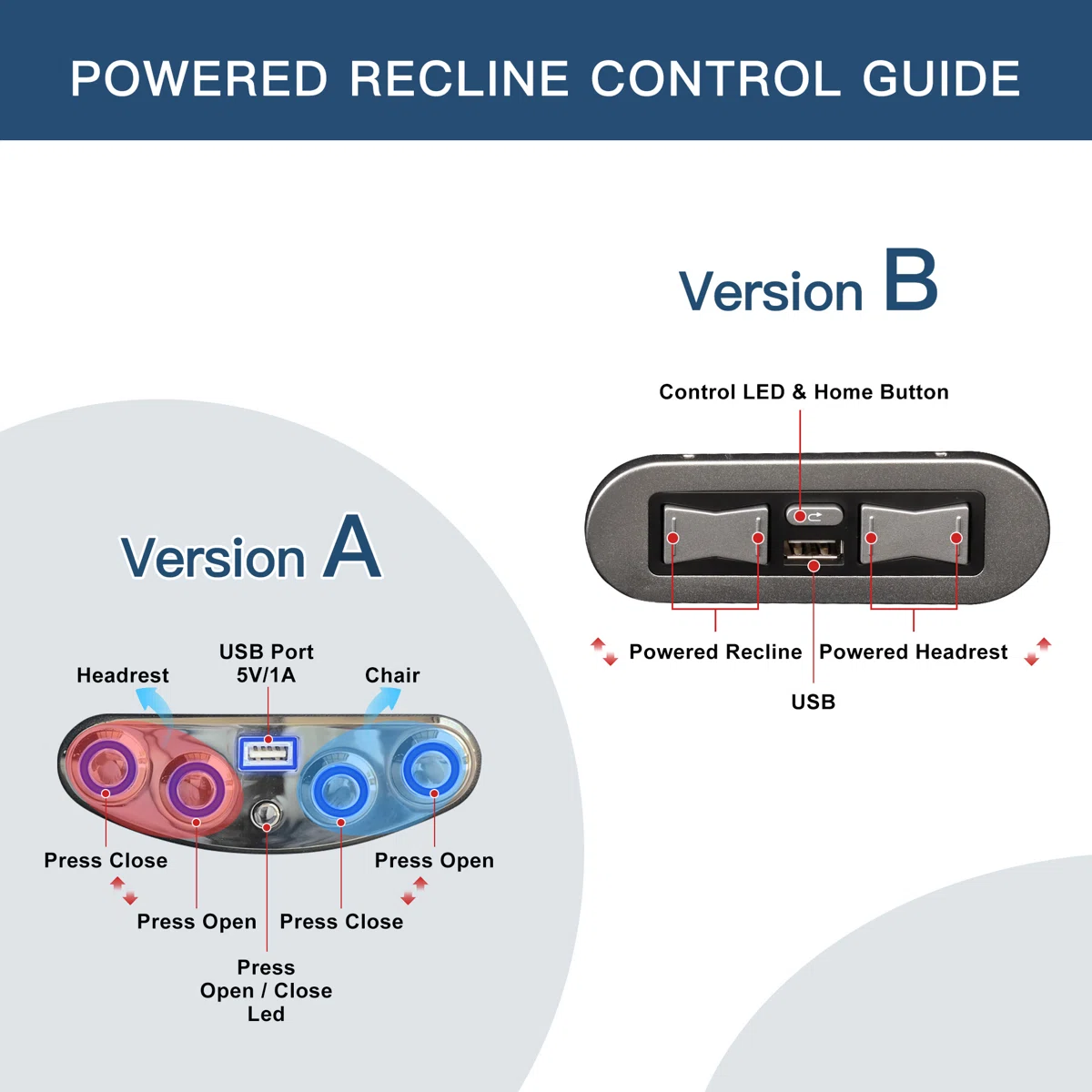 POWERED RECLINE CONTROL GUIDE

Version B

Control LED & Home Button

Powered Recline

Powered Headrest

USB

Version A

Headrest

USB Port 5V/1A

Chair

Press Close

Press Open

Press Open

Press Close

Press Open / Close Led